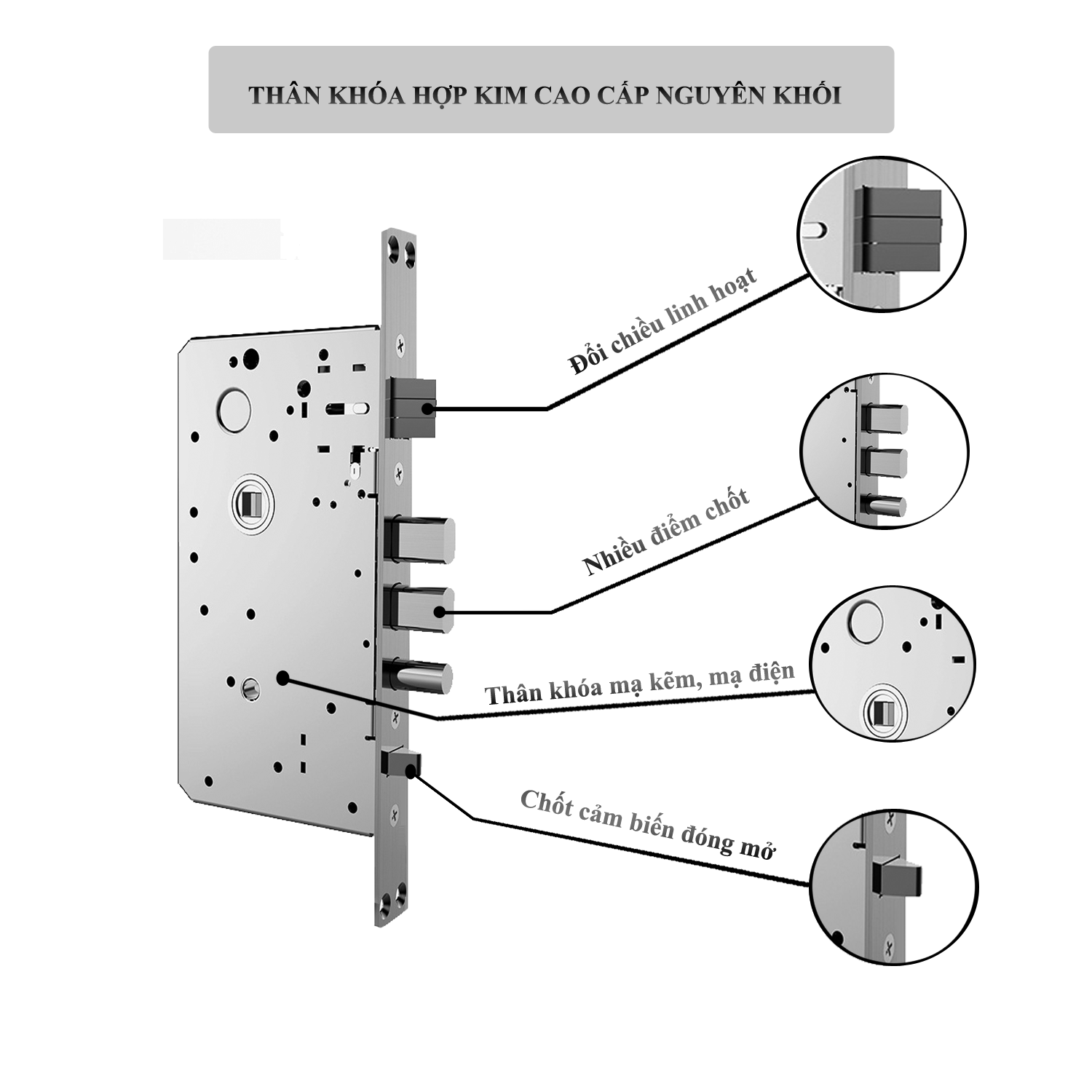 THÂN KHÓA HỢP KIM CAO CẤP NGUYÊN KHỐI

Đổi chiều linh hoạt

Nhiều điểm chốt

Thân khóa mạ kẽm, mạ điện

Chốt cảm biến đóng mở